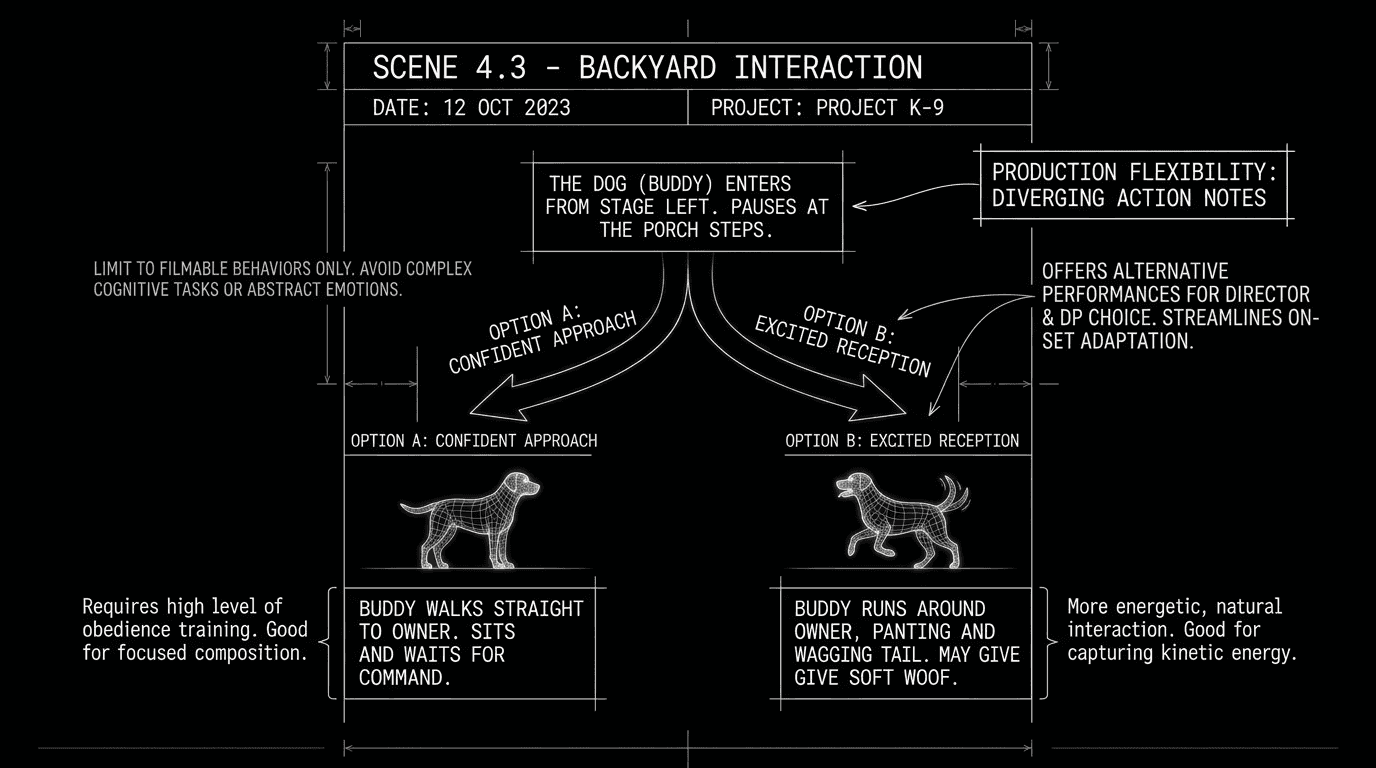 SCENE 4.3 - BACKYARD INTERACTION

DATE: 12 OCT 2023

PROJECT: PROJECT K-9

THE DOG (BUDDY) ENTERS FROM STAGE LEFT. PAUSES AT THE PORCH STEPS.

PRODUCTION FLEXIBILITY: DIVERGING ACTION NOTES

LIMIT TO FILMABLE BEHAVIORS ONLY. AVOID COMPLEX COGNITIVE TASKS OR ABSTRACT EMOTIONS.

OFFERS ALTERNATIVE PERFORMANCES FOR DIRECTOR & DP CHOICE. STREAMLINES ON-SET ADAPTATION.

OPTION A: CONFIDENT APPROACH

OPTION B: EXCITED RECEPTION

OPTION A: CONFIDENT APPROACH

OPTION B: EXCITED RECEPTION

Requires high level of obedience training. Good for focused composition.

BUDDY WALKS STRAIGHT TO OWNER. SITS AND WAITS FOR COMMAND.

BUDDY RUNS AROUND OWNER, PANTING AND WAGGING TAIL. MAY GIVE GIVE SOFT WOOF.

More energetic, natural interaction. Good for capturing kinetic energy.